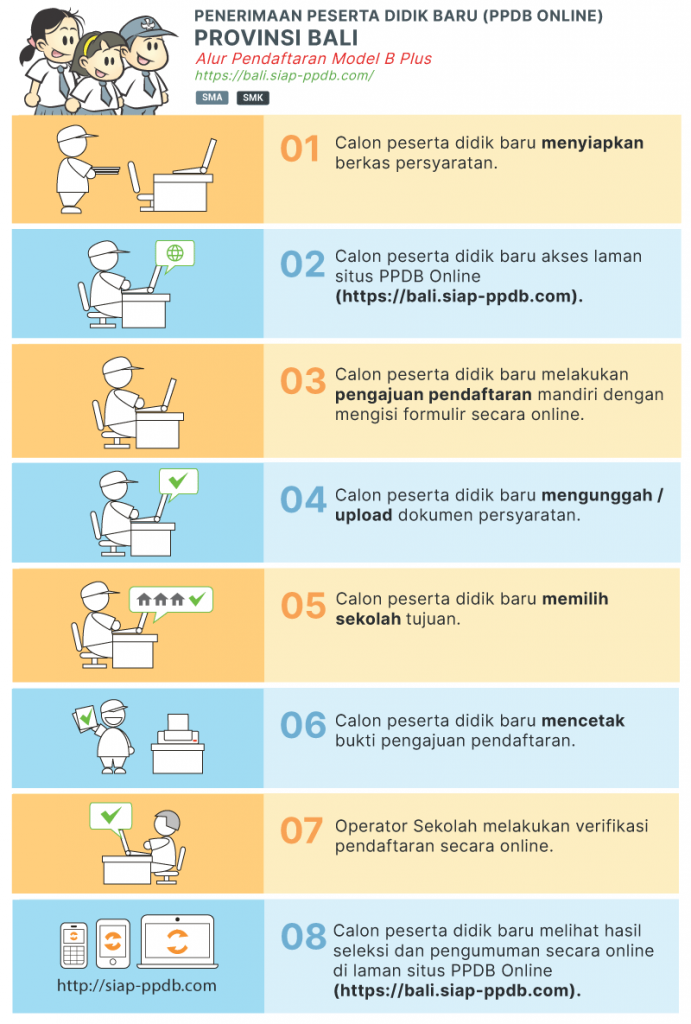 PENERIMAAN PESERTA DIDIK BARU (PPDB ONLINE)
PROVINSI BALI
Alur Pendaftaran Model B Plus
https://bali.siap-ppdb.com/
SMA SMK

01 Calon peserta didik baru menyiapkan berkas persyaratan.

02 Calon peserta didik baru akses laman situs PPDB Online (https://bali.siap-ppdb.com).

03 Calon peserta didik baru melakukan pengajuan pendaftaran mandiri dengan mengisi formulir secara online.

04 Calon peserta didik baru mengunggah / upload dokumen persyaratan.

05 Calon peserta didik baru memilih sekolah tujuan.

06 Calon peserta didik baru mencetak bukti pengajuan pendaftaran.

07 Operator Sekolah melakukan verifikasi pendaftaran secara online.

http://siap-ppdb.com
08 Calon peserta didik baru melihat hasil seleksi dan pengumuman secara online di laman situs PPDB Online (https://bali.siap-ppdb.com).