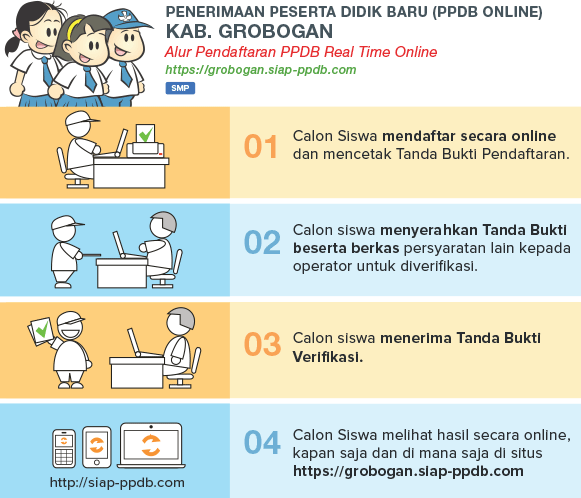 PENERIMAAN PESERTA DIDIK BARU (PPDB ONLINE)
KAB. GROBOGAN
Alur Pendaftaran PPDB Real Time Online
https://grobogan.siap-ppdb.com
SMP

01 Calon Siswa mendaftar secara online dan mencetak Tanda Bukti Pendaftaran.

02 Calon siswa menyerahkan Tanda Bukti beserta berkas persyaratan lain kepada operator untuk diverifikasi.

03 Calon siswa menerima Tanda Bukti Verifikasi.

http://siap-ppdb.com

04 Calon Siswa melihat hasil secara online, kapan saja dan di mana saja di situs https://grobogan.siap-ppdb.com